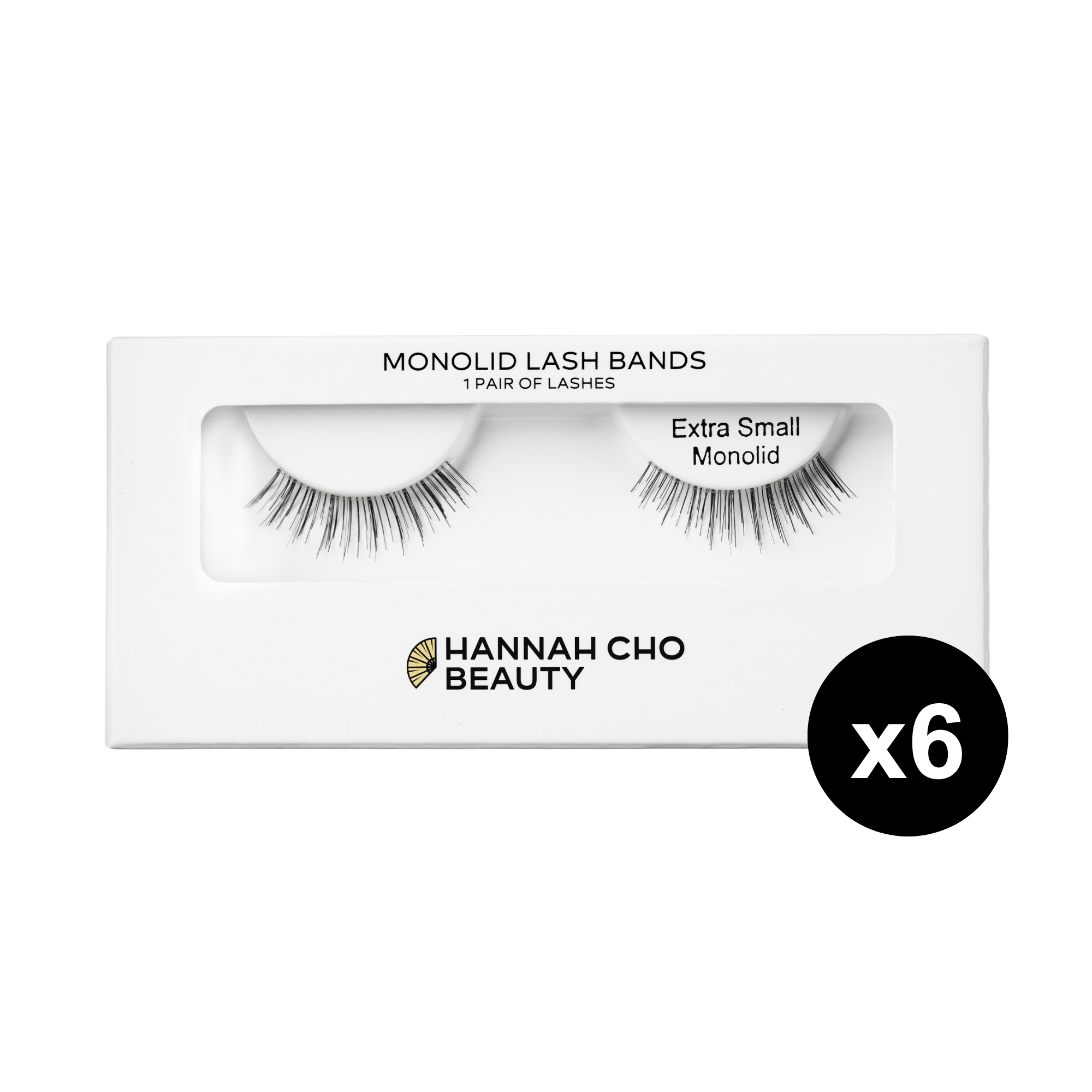 MONOLID LASH BANDS
1 PAIR OF LASHES

Extra Small
Monolid

HANNAH CHO
BEAUTY

x6