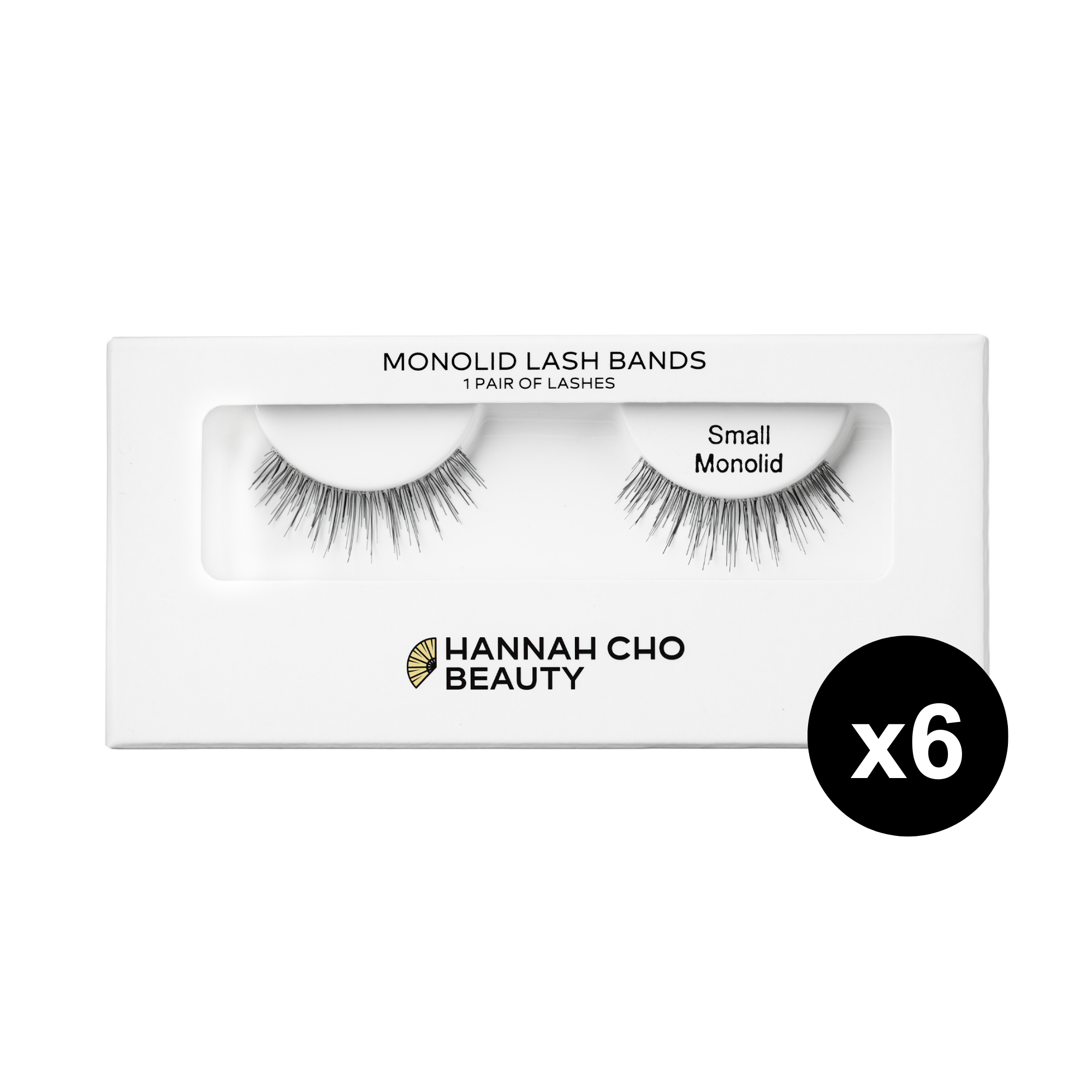 MONOLID LASH BANDS
1 PAIR OF LASHES

Small
Monolid

HANNAH CHO
BEAUTY

x6