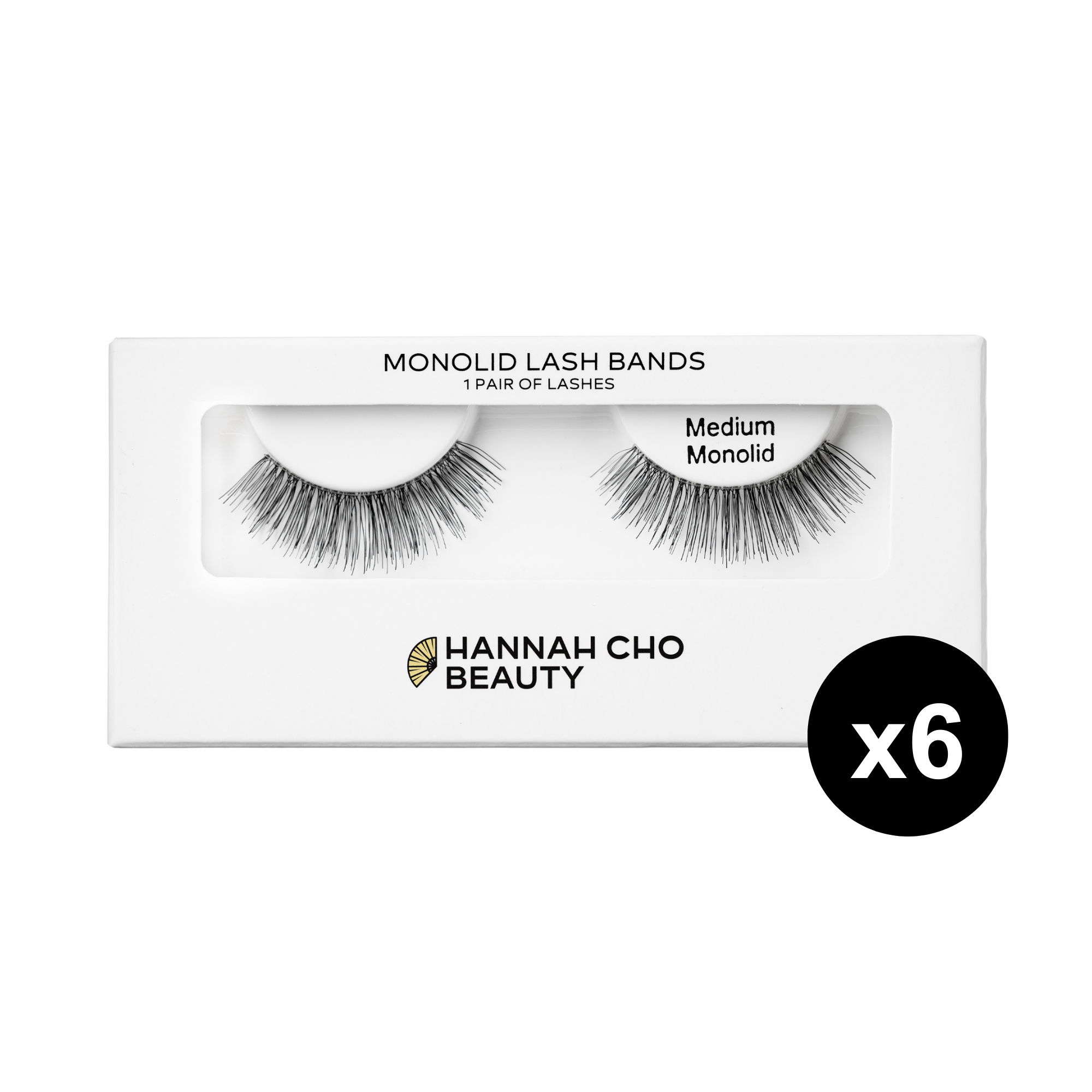 MONOLID LASH BANDS
1 PAIR OF LASHES

Medium
Monolid

HANNAH CHO
BEAUTY

x6