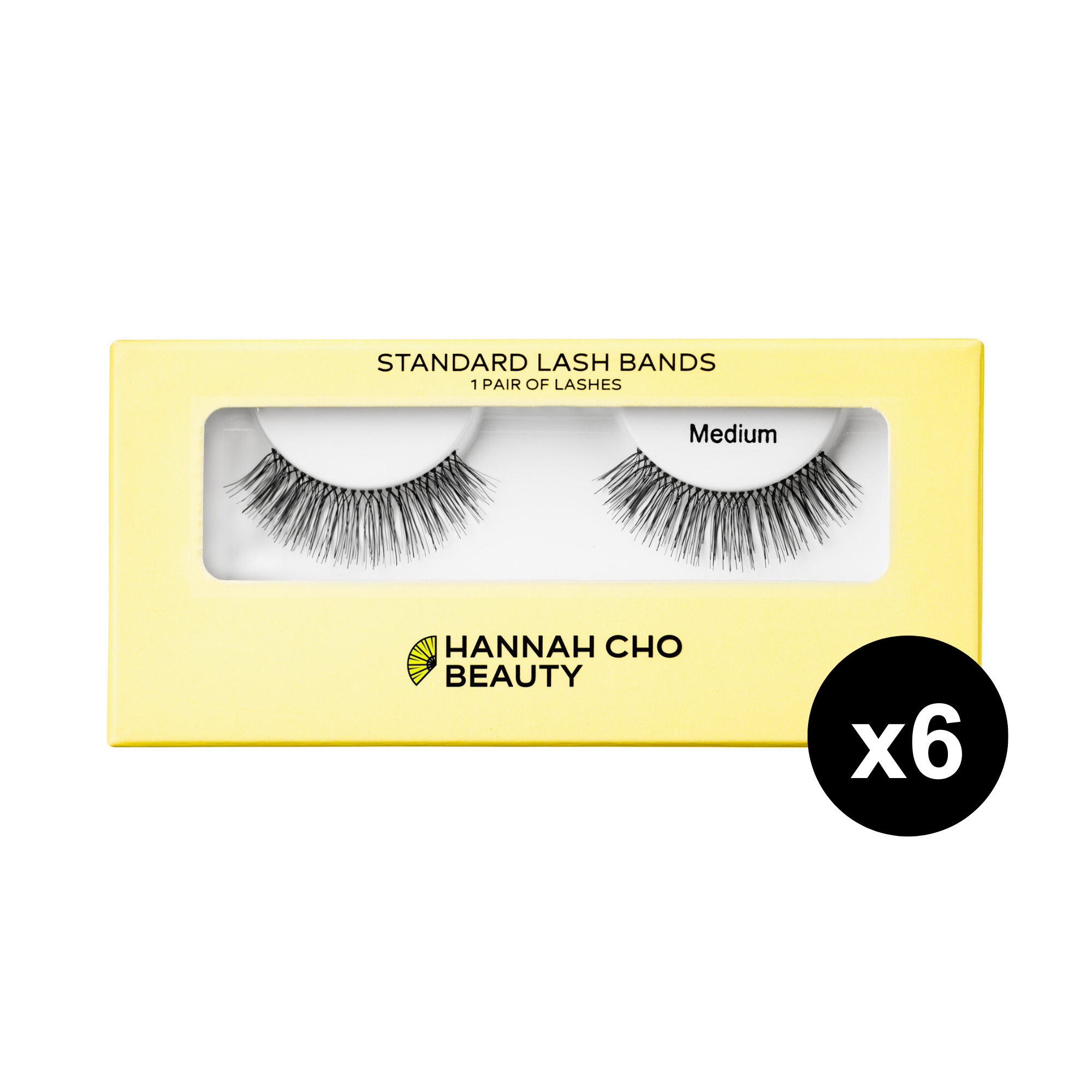 STANDARD LASH BANDS
1 PAIR OF LASHES

Medium

HANNAH CHO
BEAUTY

x6