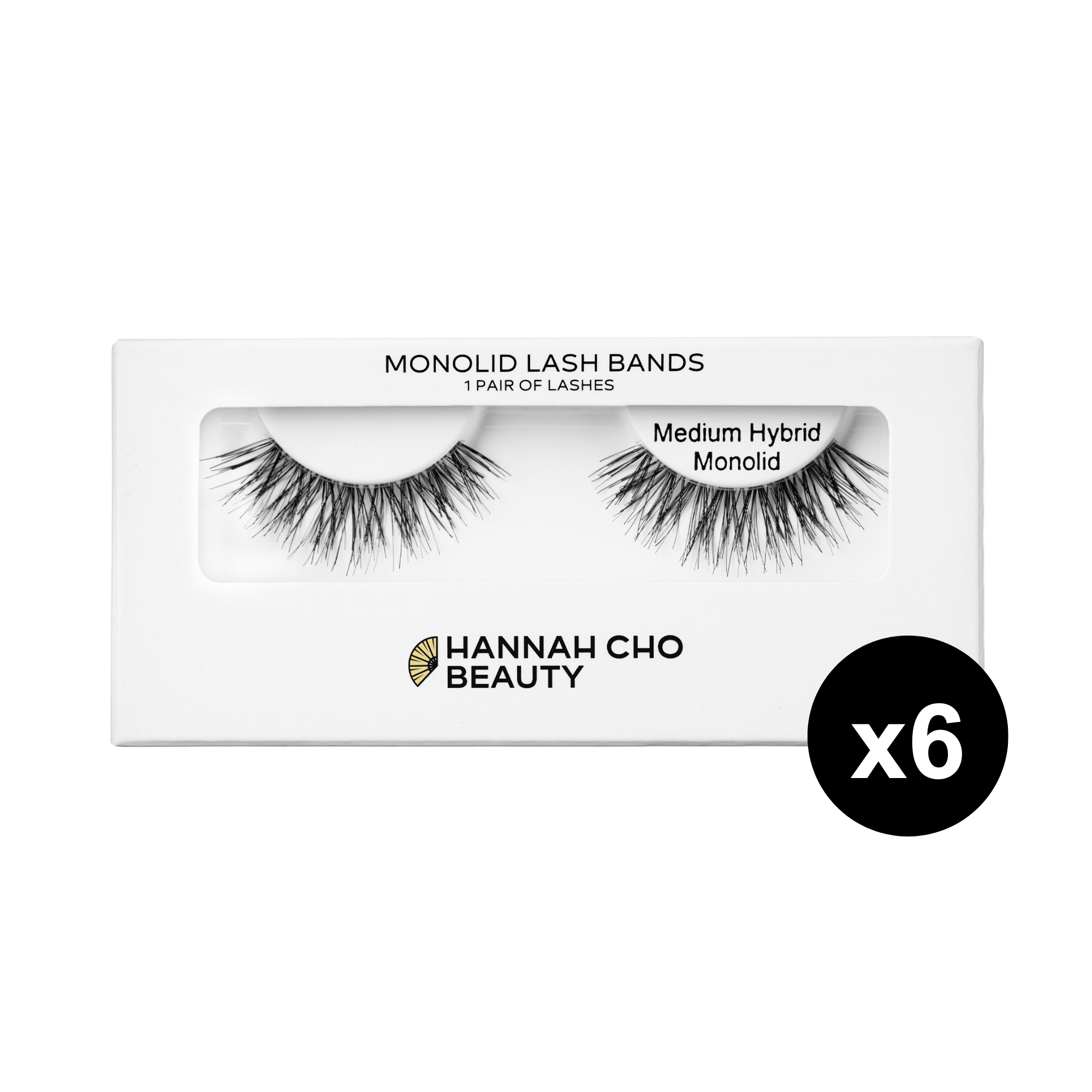 MONOLID LASH BANDS
1 PAIR OF LASHES

Medium Hybrid
Monolid

HANNAH CHO
BEAUTY

x6