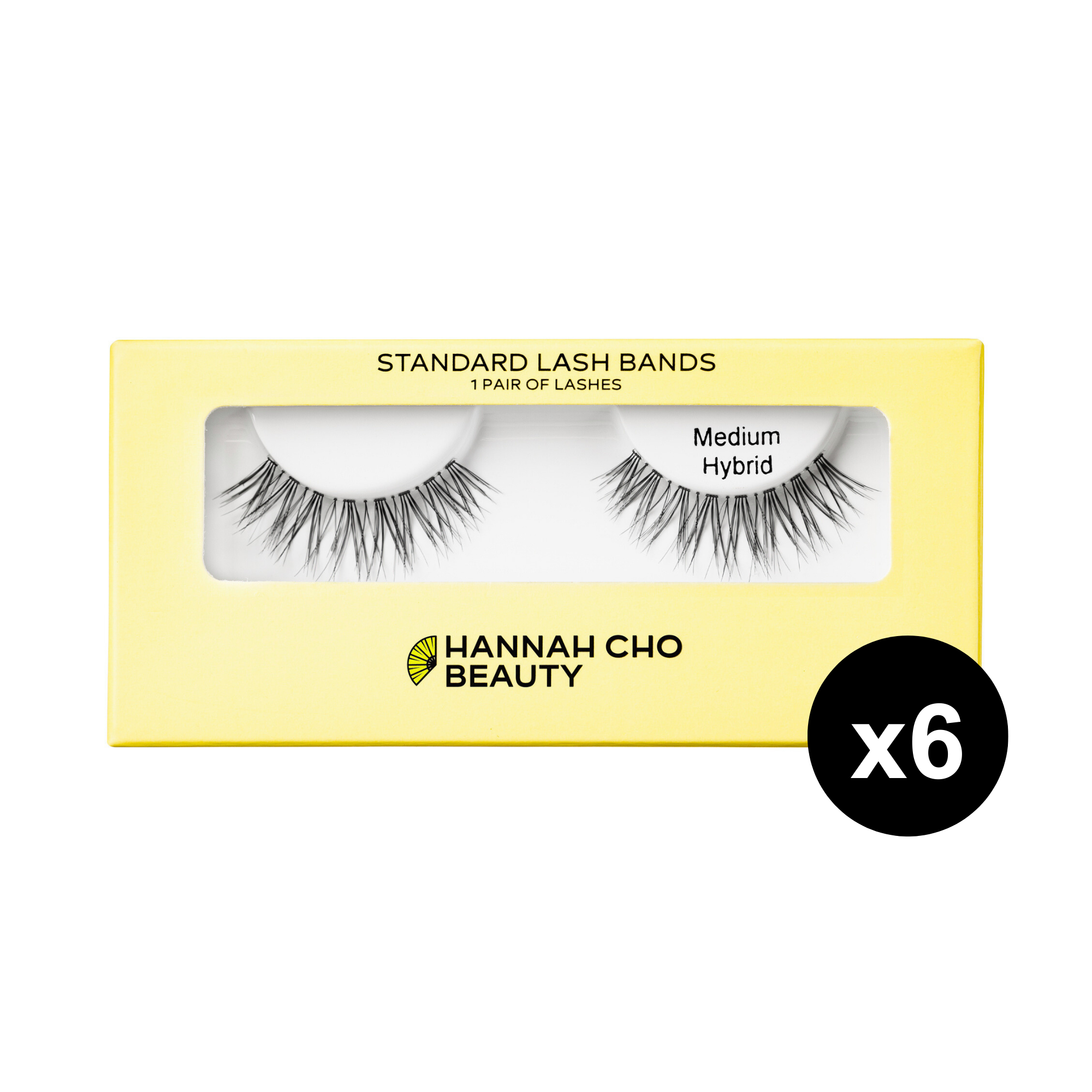 STANDARD LASH BANDS
1 PAIR OF LASHES

Medium
Hybrid

HANNAH CHO
BEAUTY

x6