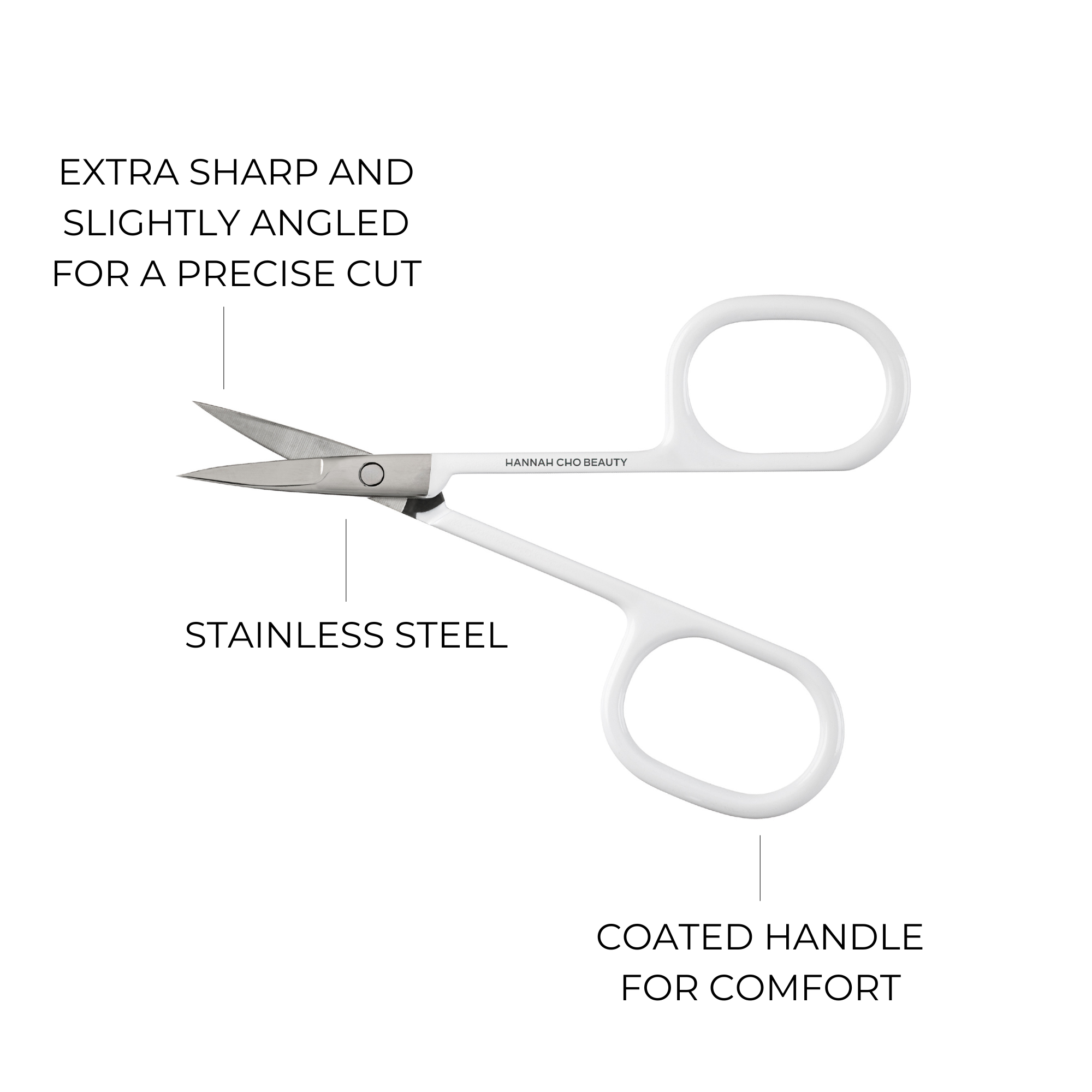 EXTRA SHARP AND SLIGHTLY ANGLED FOR A PRECISE CUT

HANNAH CHO BEAUTY

STAINLESS STEEL

COATED HANDLE FOR COMFORT