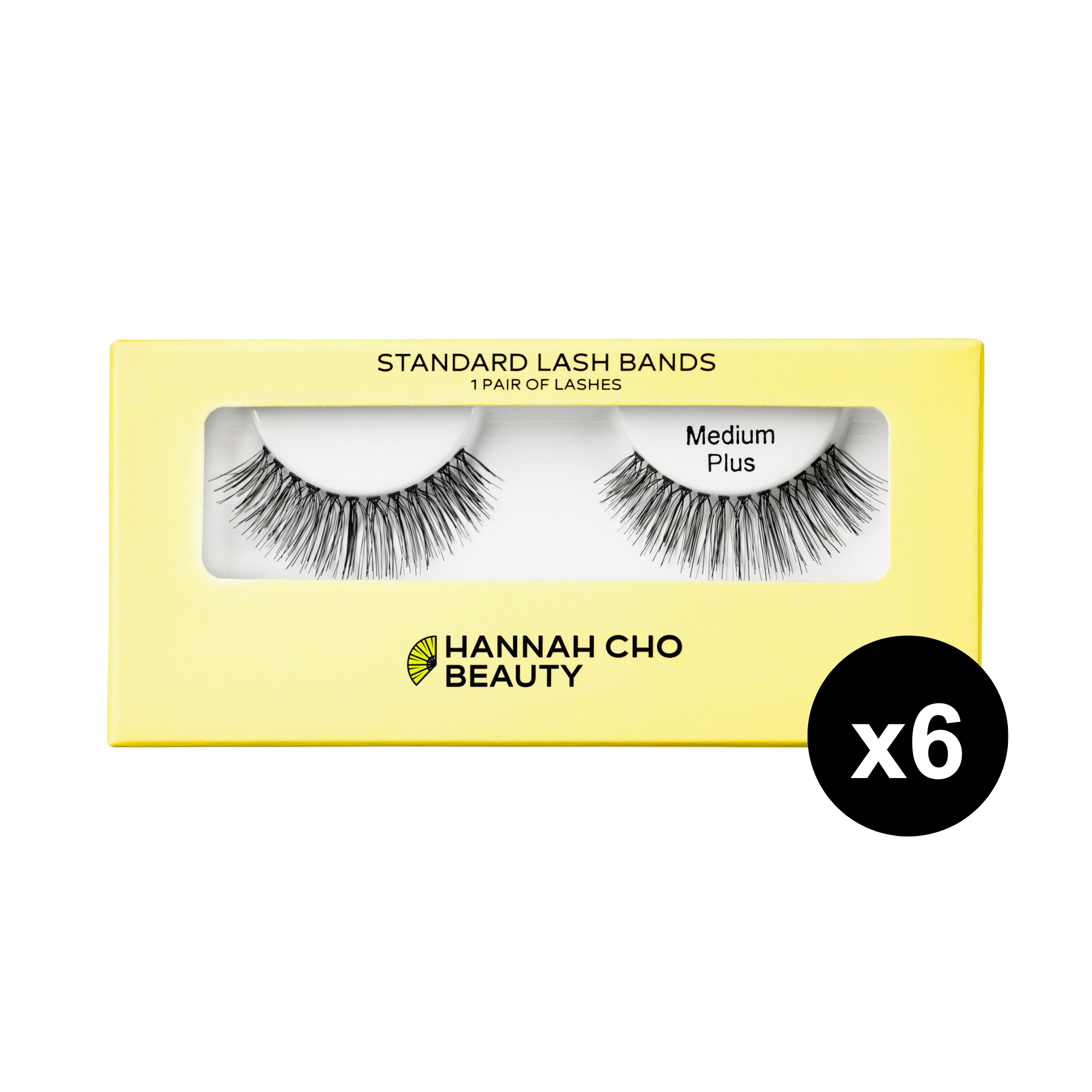 STANDARD LASH BANDS
1 PAIR OF LASHES

Medium
Plus

HANNAH CHO
BEAUTY

x6