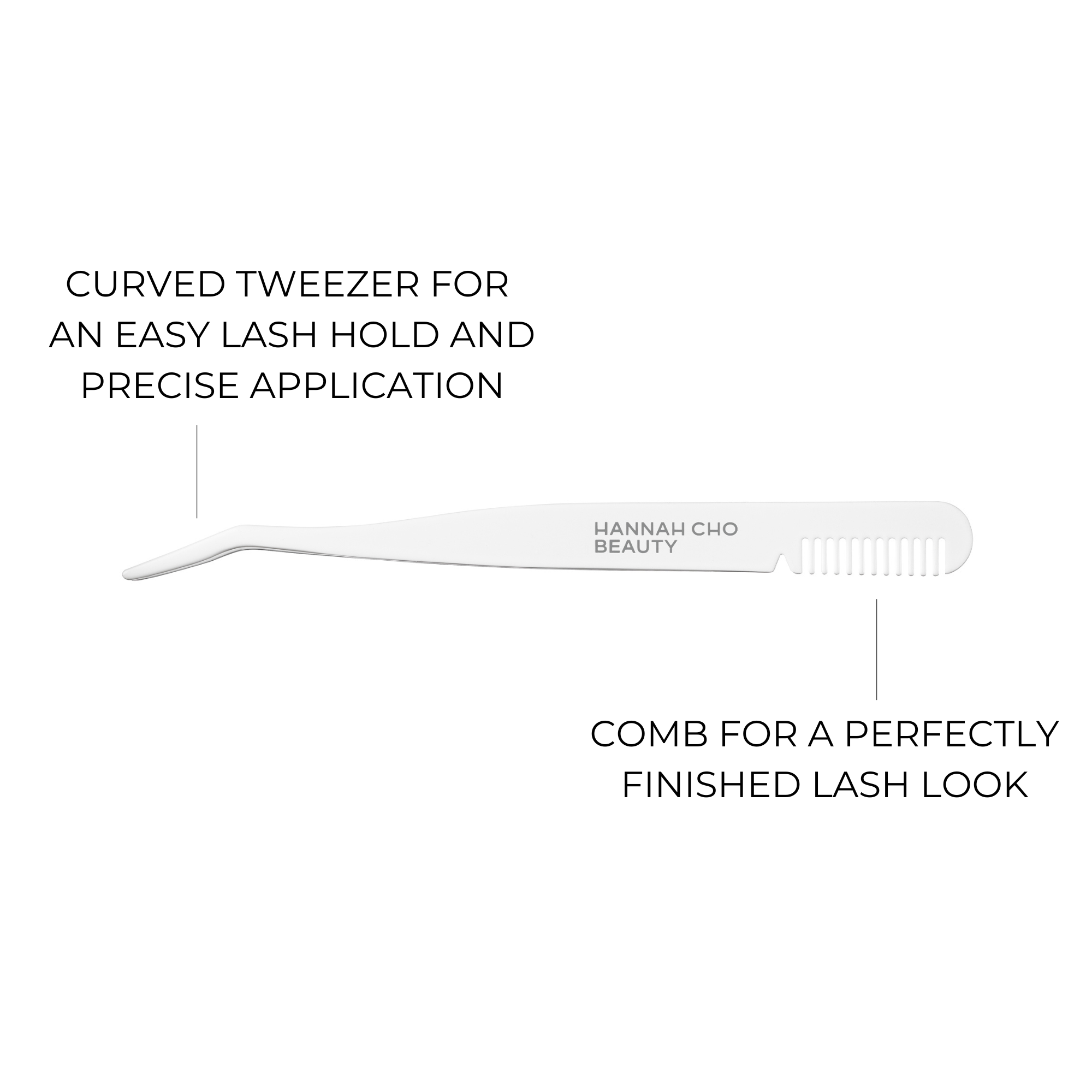 CURVED TWEEZER FOR AN EASY LASH HOLD AND PRECISE APPLICATION

HANNAH CHO BEAUTY

COMB FOR A PERFECTLY FINISHED LASH LOOK