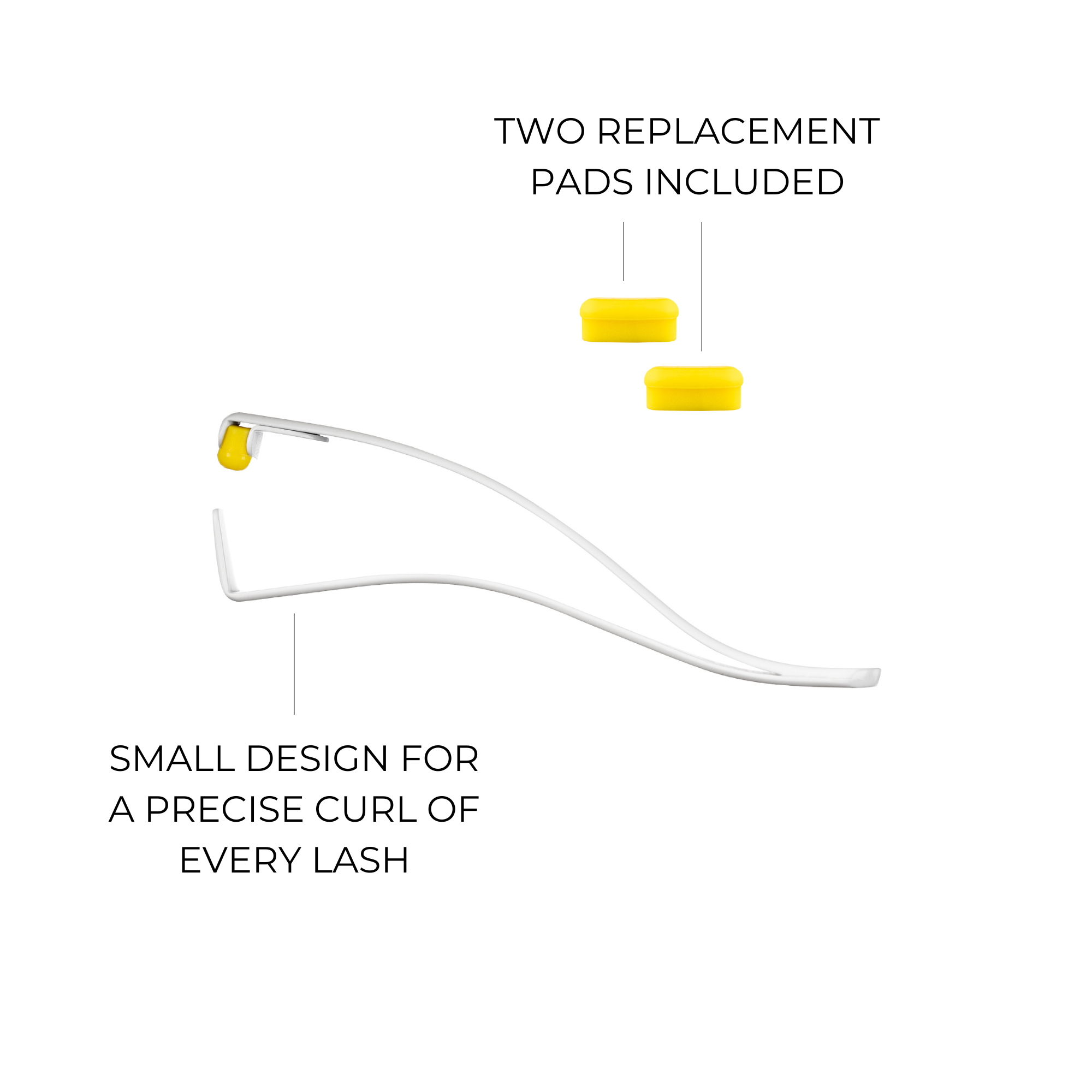 TWO REPLACEMENT PADS INCLUDED

SMALL DESIGN FOR A PRECISE CURL OF EVERY LASH