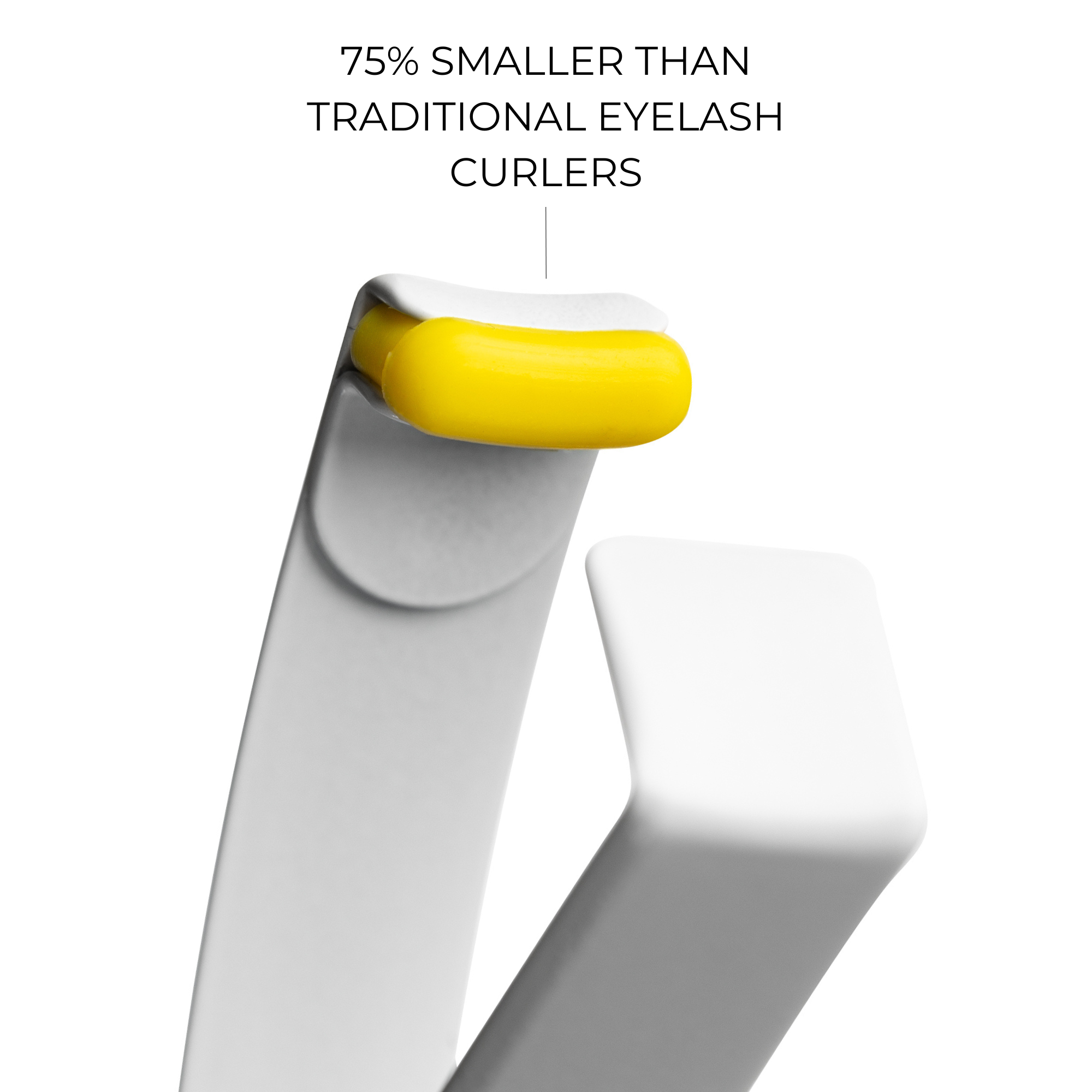 75% SMALLER THAN TRADITIONAL EYELASH CURLERS