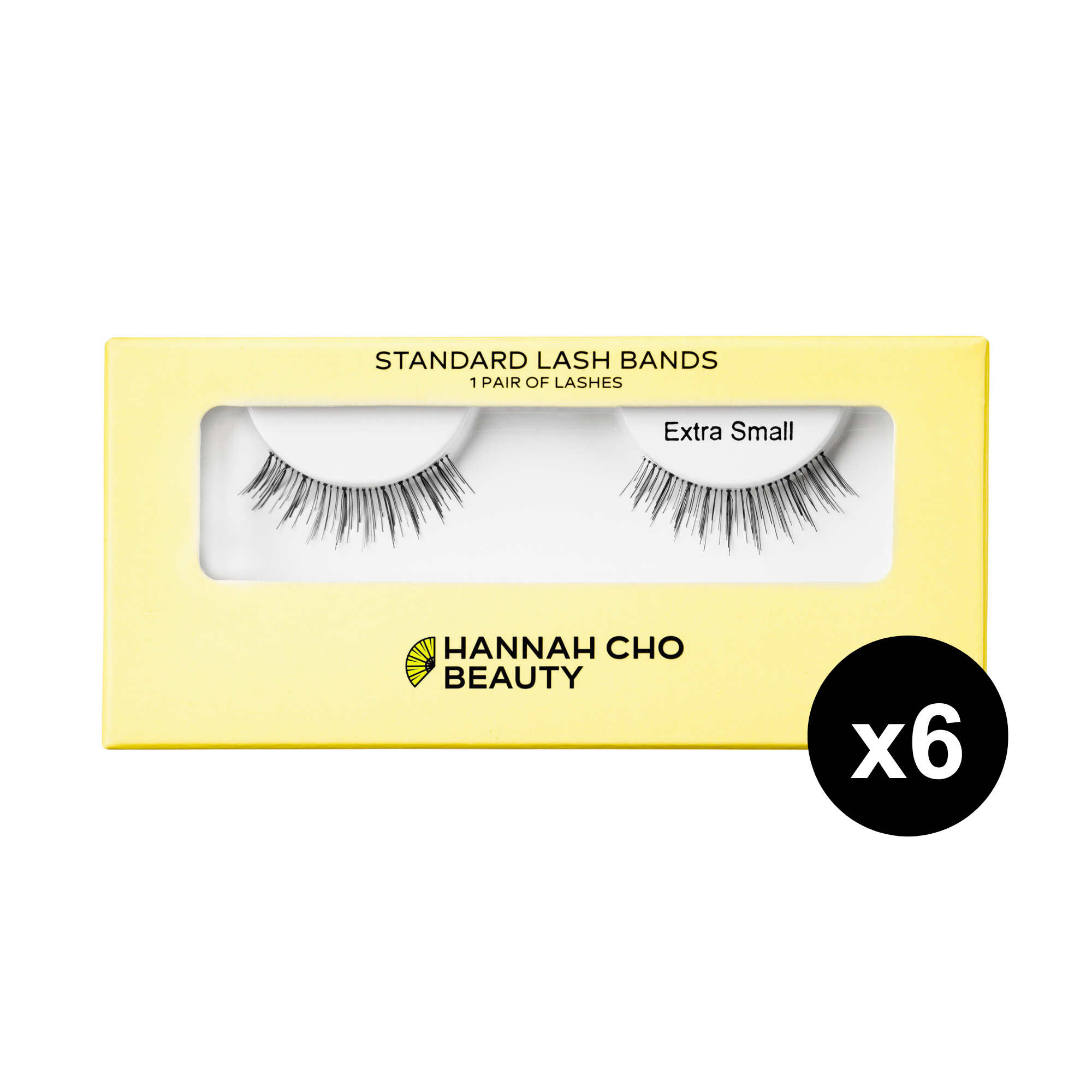 STANDARD LASH BANDS
1 PAIR OF LASHES

Extra Small

HANNAH CHO
BEAUTY

x6